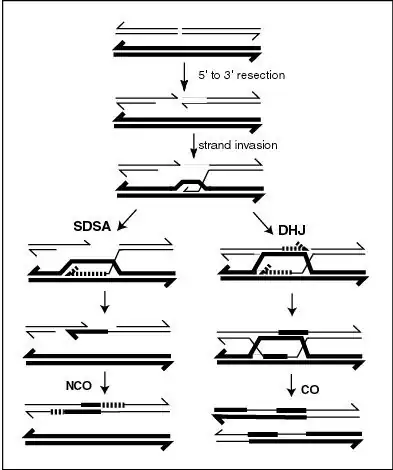 5' to 3' resection

strand invasion

SDSA

DHJ

NCO

CO